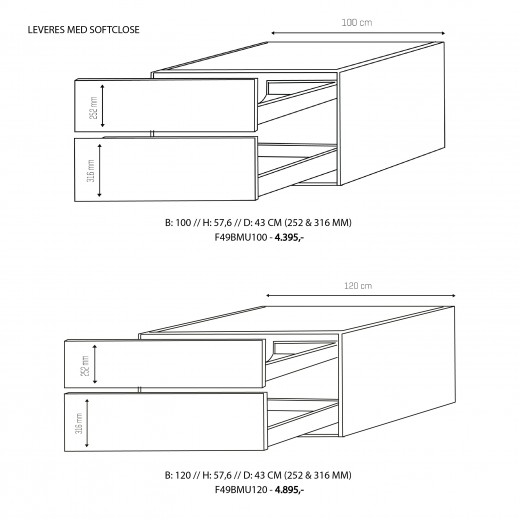 LEVERES MED SOFTCLOSE

100 cm

252 mm

316 mm

B: 100 // H: 57,6 // D: 43 CM (252 & 316 MM)
F49BMU100 - 4.395,-

120 cm

252 mm

316 mm

B: 120 // H: 57,6 // D: 43 CM (252 & 316 MM)
F49BMU120 - 4.895,-